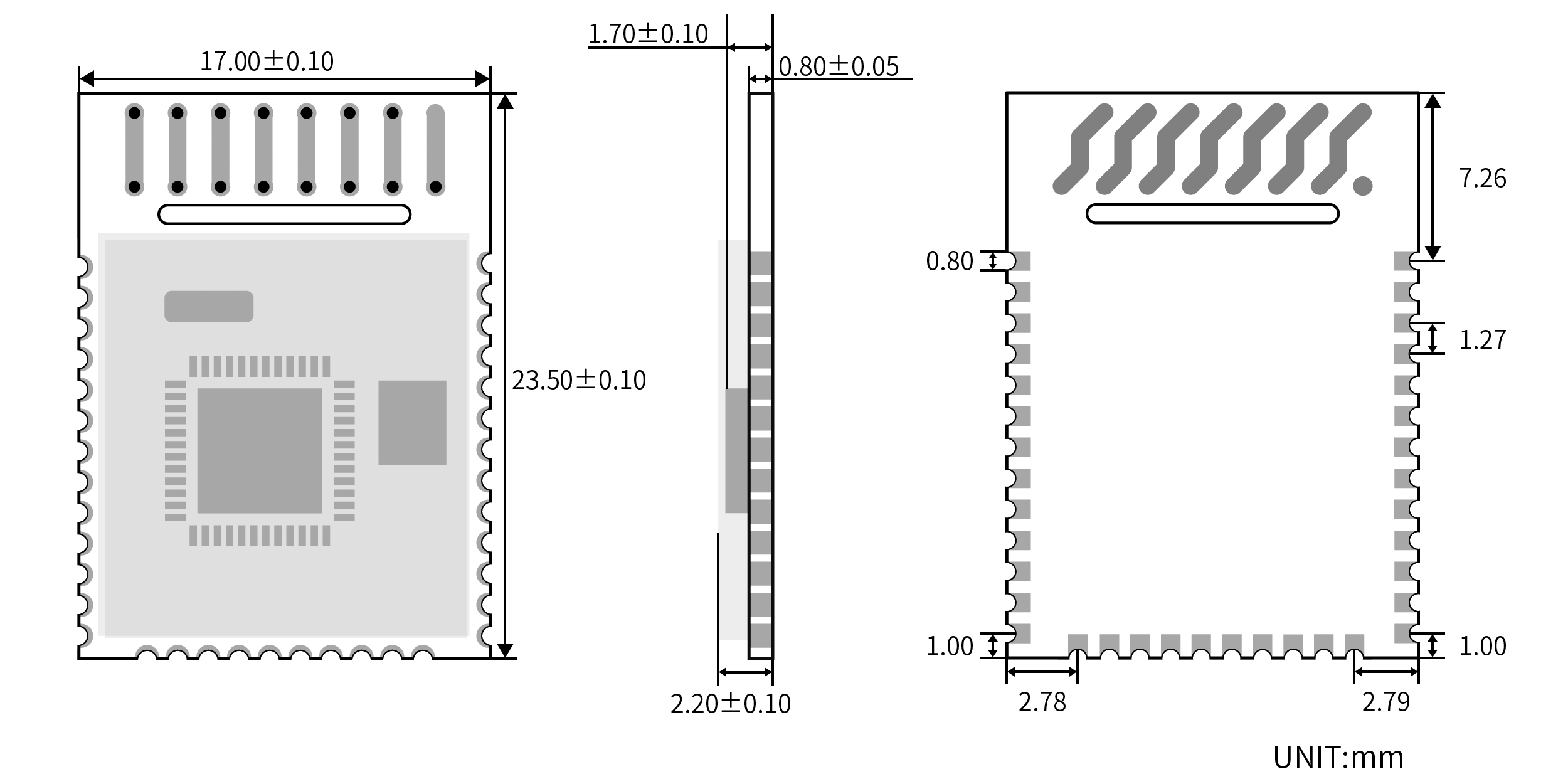 17.00±0.10

23.50±0.10

1.70±0.10

0.80±0.05

2.20±0.10

7.26

0.80

1.27

1.00

1.00

2.78

2.79

UNIT:mm