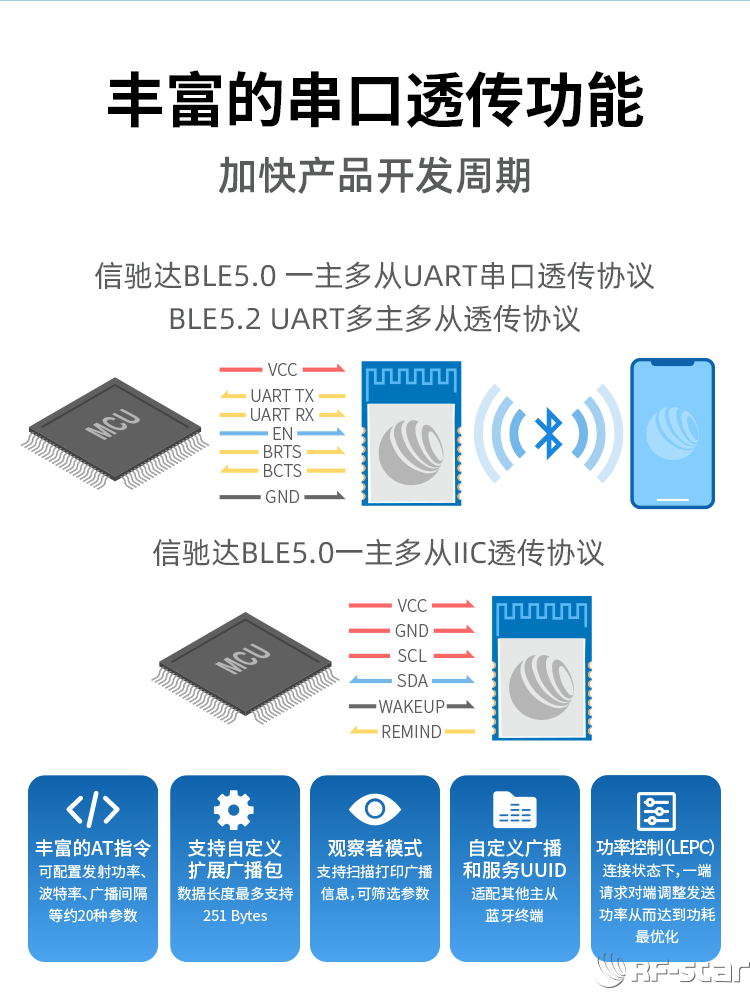 丰富的串口透传功能

加快产品开发周期

信驰达BLE5.0 一主多从UART串口透传协议
BLE5.2 UART多主多从透传协议

MCU

VCC
UART TX
UART RX
EN
BRTS
BCTS
GND

信驰达BLE5.0一主多从IIC透传协议

MCU

VCC
GND
SCL
SDA
WAKEUP
REMIND

丰富的AT指令
可配置发射功率、波特率、广播间隔等约20种参数

支持自定义扩展广播包
数据长度最多支持251 Bytes

观察者模式
支持扫描打印广播信息，可筛选参数

自定义广播和服务UUID
适配其他主从蓝牙终端

功率控制(LEPC)
连接状态下，一端请求对端调整发送功率从而达到功耗最优化

RF-star